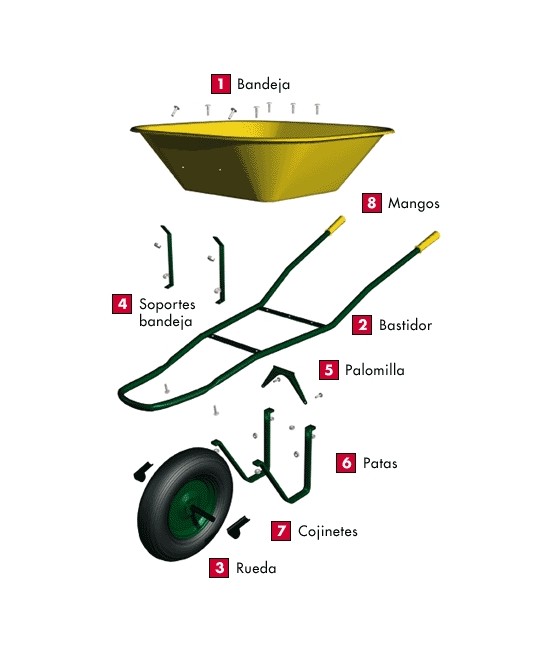 1 Bandeja

8 Mangos

4 Soportes bandeja

2 Bastidor

5 Palomilla

6 Patas

7 Cojinetes

3 Rueda