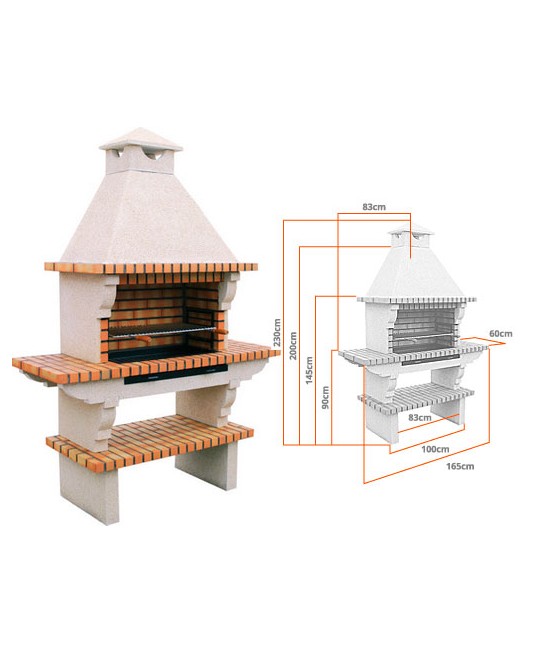 83cm
230cm
200cm
145cm
90cm
60cm
83cm
100cm
165cm